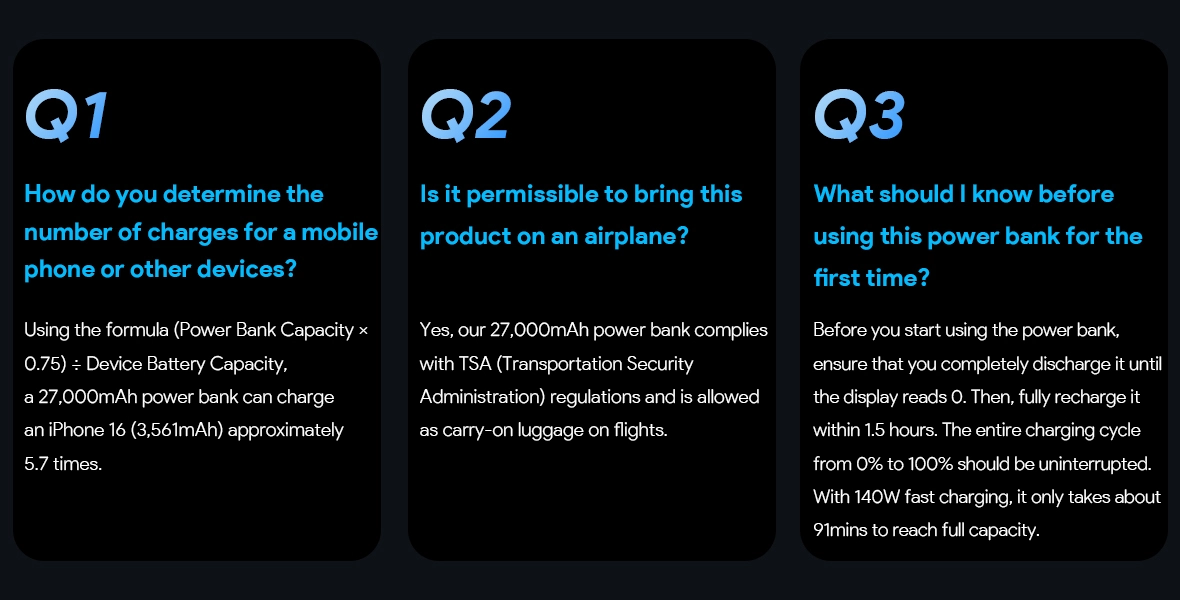 Q1

How do you determine the number of charges for a mobile phone or other devices?

Using the formula (Power Bank Capacity × 0.75) ÷ Device Battery Capacity, a 27,000mAh power bank can charge an iPhone 16 (3,561mAh) approximately 5.7 times.

Q2

Is it permissible to bring this product on an airplane?

Yes, our 27,000mAh power bank complies with TSA (Transportation Security Administration) regulations and is allowed as carry-on luggage on flights.

Q3

What should I know before using this power bank for the first time?

Before you start using the power bank, ensure that you completely discharge it until the display reads 0. Then, fully recharge it within 1.5 hours. The entire charging cycle from 0% to 100% should be uninterrupted. With 140W fast charging, it only takes about 91mins to reach full capacity.