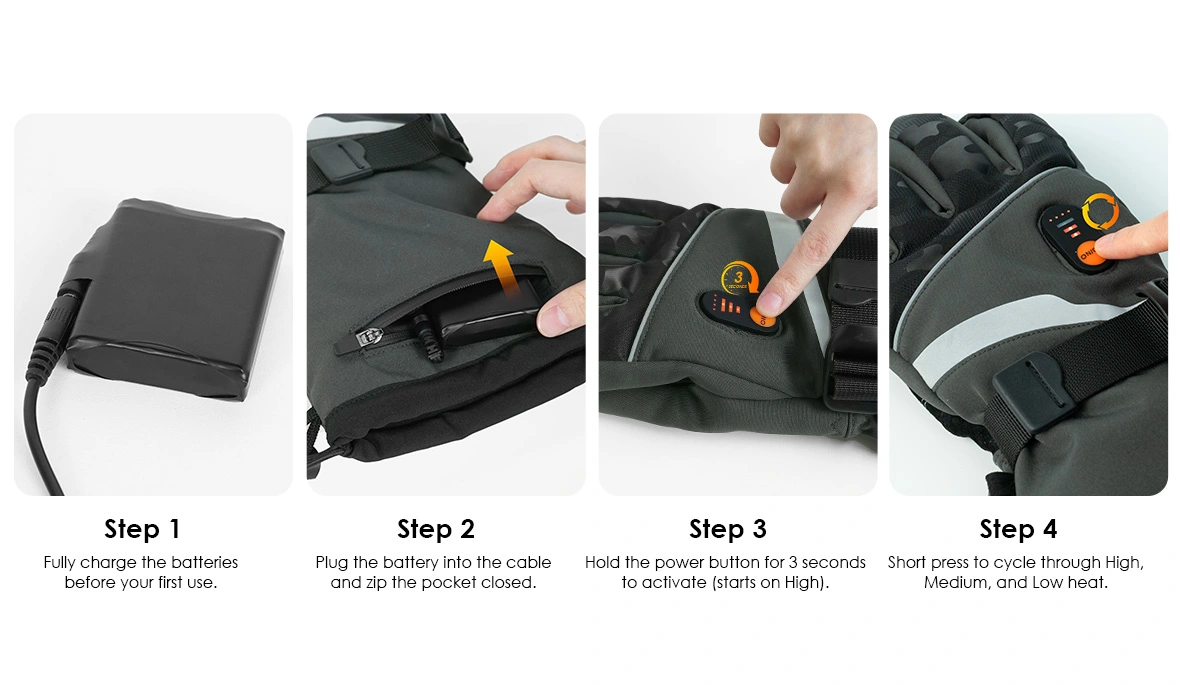 3 SECONDS

Step 1
Fully charge the batteries before your first use.

Step 2
Plug the battery into the cable and zip the pocket closed.

Step 3
Hold the power button for 3 seconds to activate (starts on High).

Step 4
Short press to cycle through High, Medium, and Low heat.